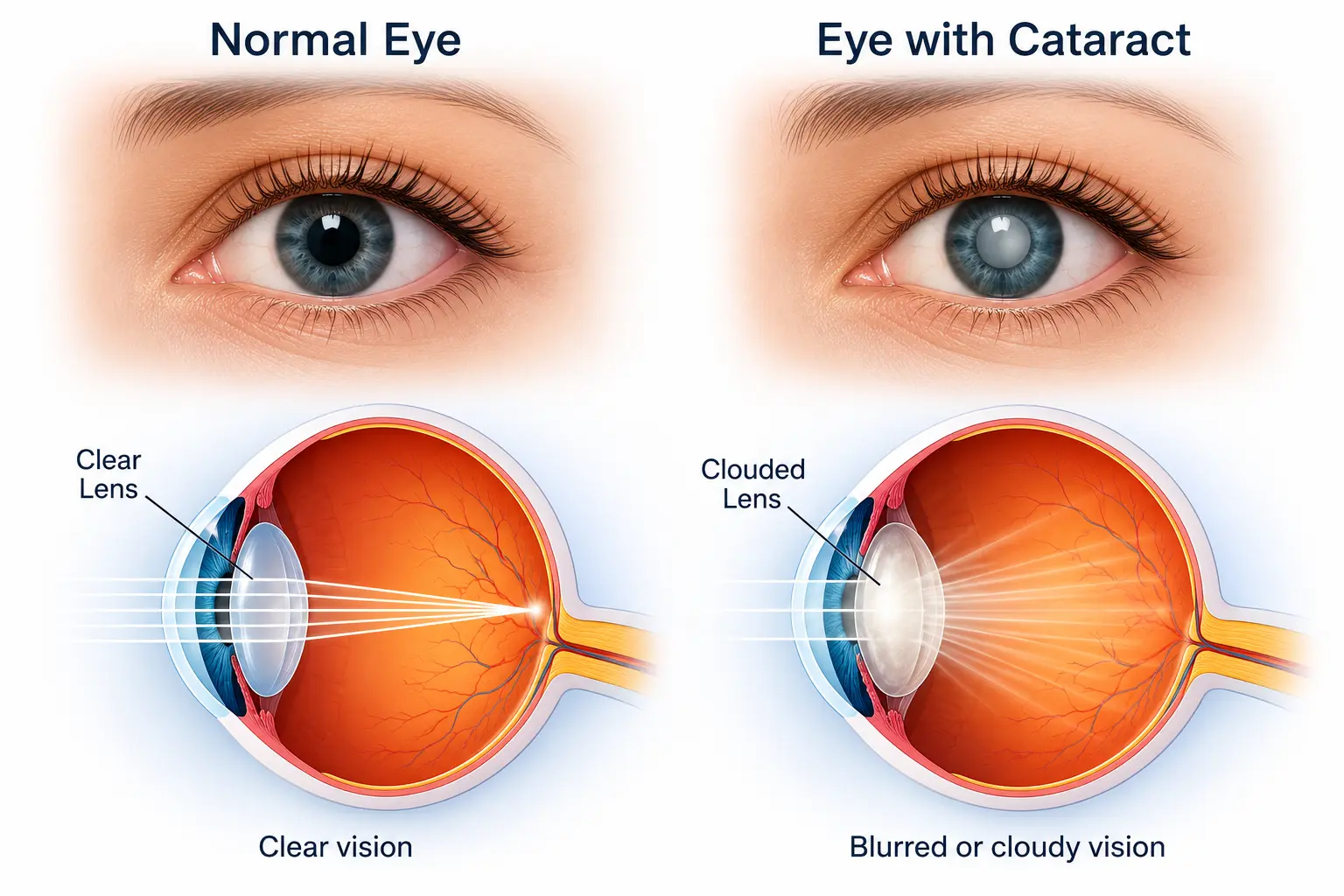 Normal Eye

Clear Lens

Clear vision

Eye with Cataract

Clouded Lens

Blurred or cloudy vision